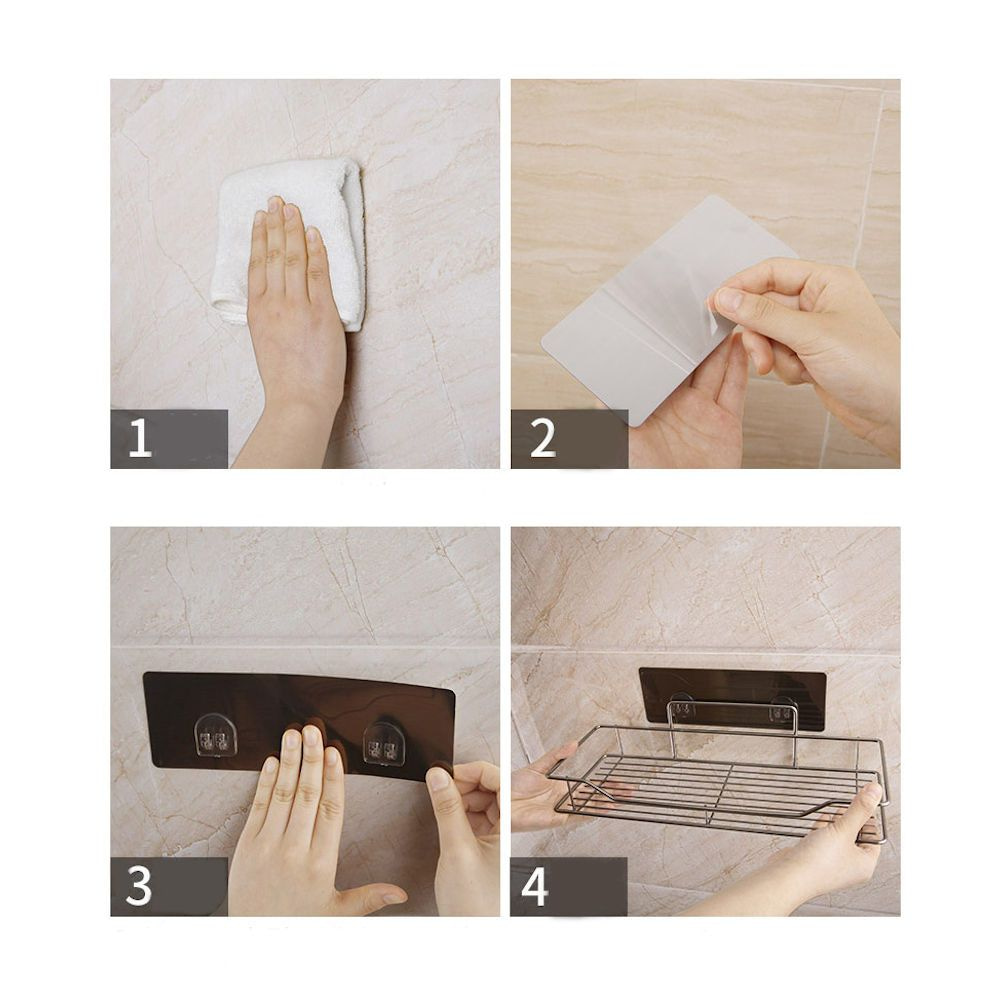 1

2

3

4