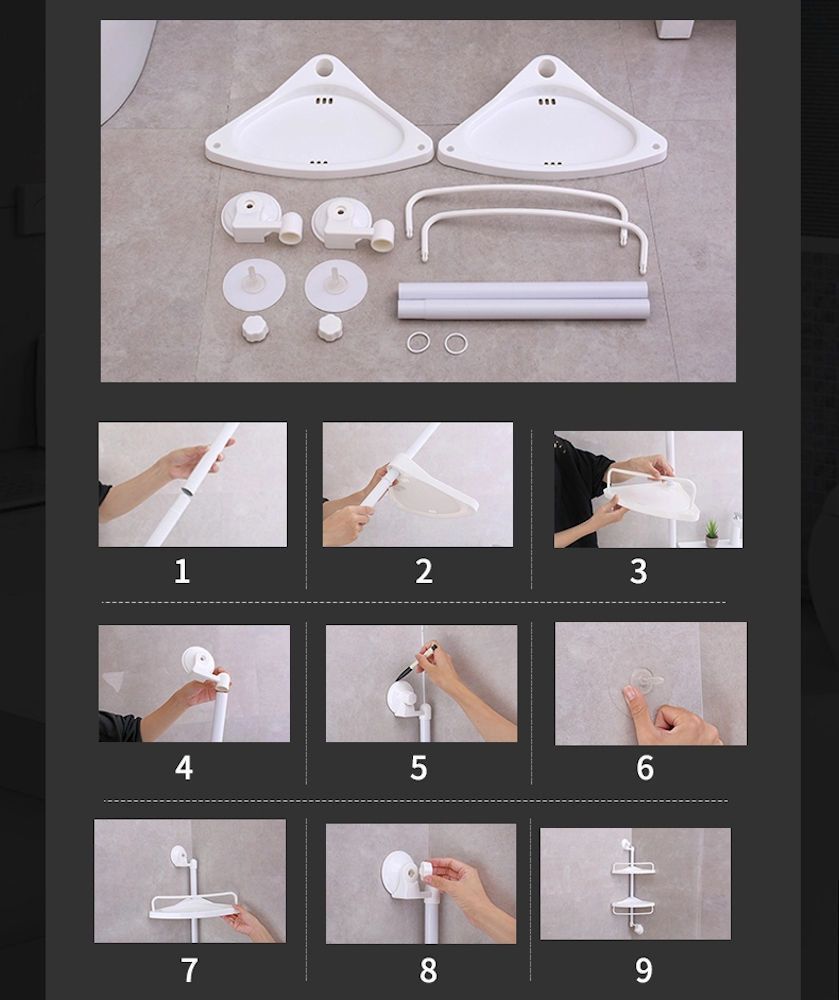 1
2
3
4
5
6
7
8
9